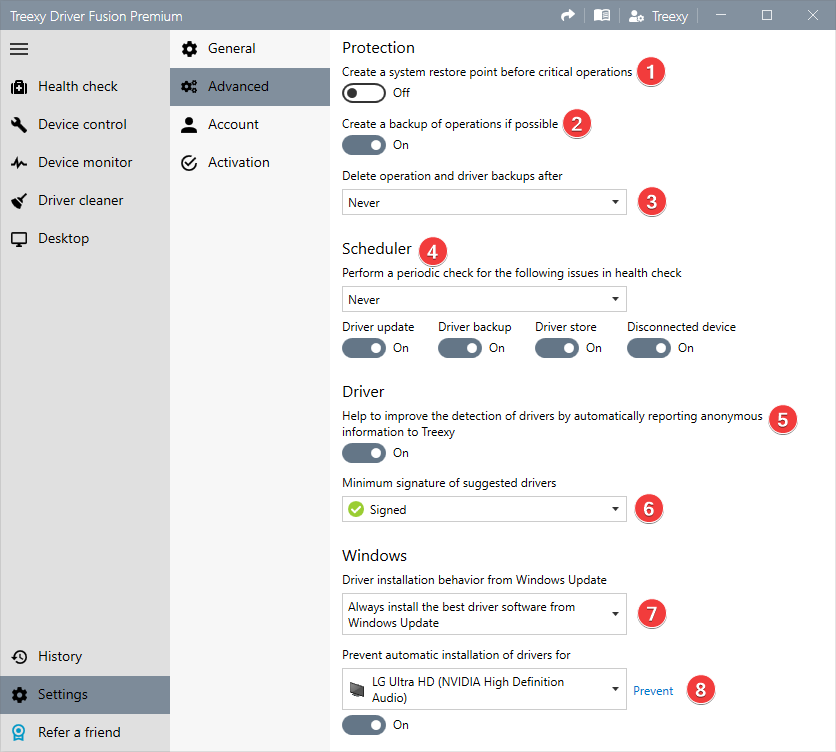 Treexy Driver Fusion Premium

Treexy

Health check
Device control
Device monitor
Driver cleaner
Desktop

History
Settings
Refer a friend

General
Advanced
Account
Activation

Protection
Create a system restore point before critical operations 1
Off
Create a backup of operations if possible 2
On
Delete operation and driver backups after
Never 3

Scheduler 4
Perform a periodic check for the following issues in health check
Never
Driver update
On
Driver backup
On
Driver store
On
Disconnected device
On

Driver
Help to improve the detection of drivers by automatically reporting anonymous information to Treexy 5
On
Minimum signature of suggested drivers
Signed 6

Windows
Driver installation behavior from Windows Update
Always install the best driver software from Windows Update 7
Prevent automatic installation of drivers for
LG Ultra HD (NVIDIA High Definition Audio) Prevent 8
On